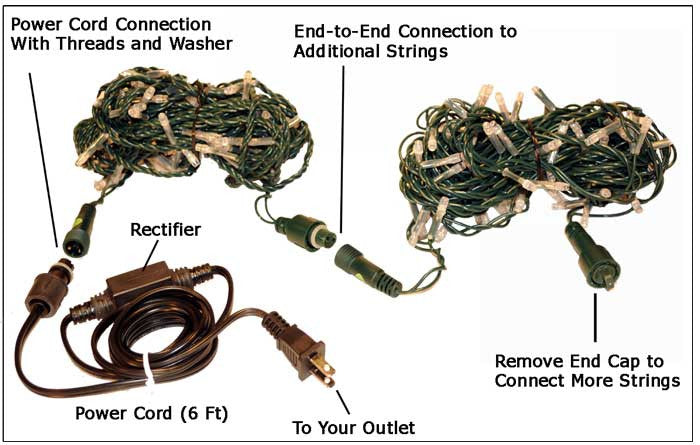 Power Cord Connection With Threads and Washer

End-to-End Connection to Additional Strings

Rectifier

Remove End Cap to Connect More Strings

Power Cord (6 Ft)

To Your Outlet